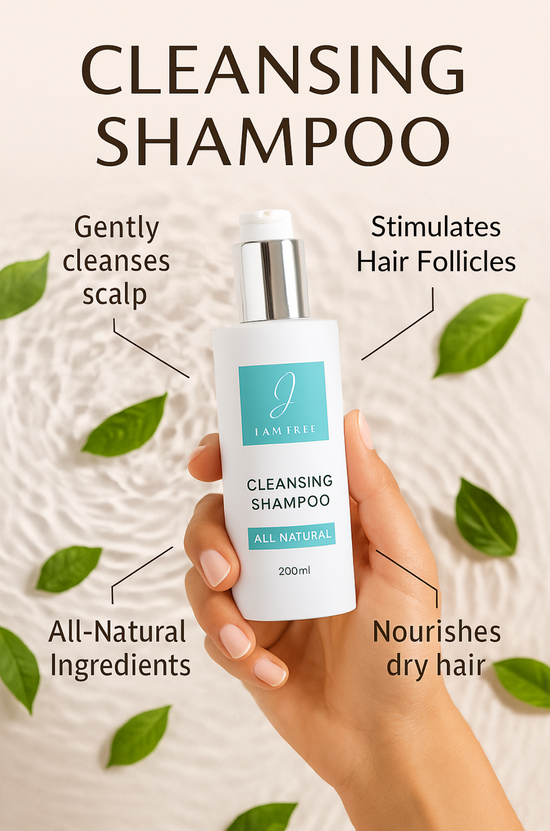 CLEANSING SHAMPOO

Gently cleanses scalp

Stimulates Hair Follicles

J
I AM FREE

CLEANSING SHAMPOO

ALL NATURAL

200ml

All-Natural Ingredients

Nourishes dry hair