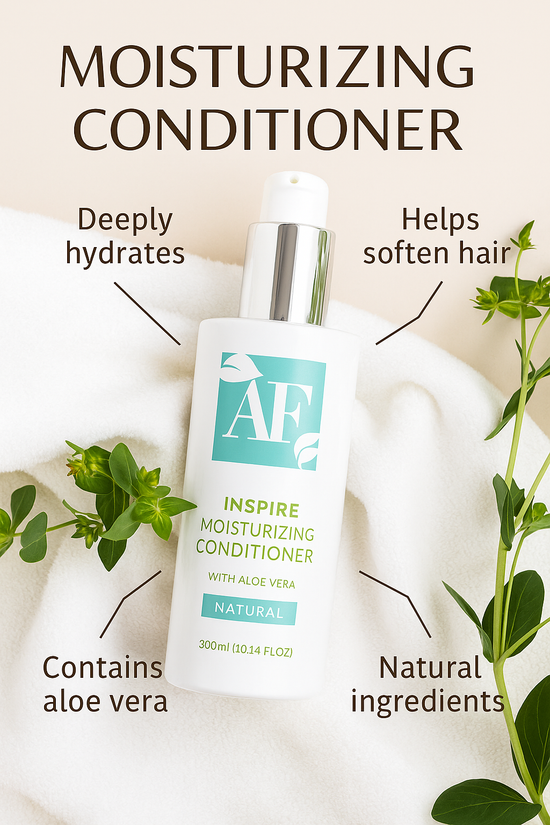 MOISTURIZING CONDITIONER

Deeply hydrates

Helps soften hair

AF

INSPIRE
MOISTURIZING CONDITIONER
WITH ALOE VERA
NATURAL
300ml (10.14 FLOZ)

Contains aloe vera

Natural ingredients